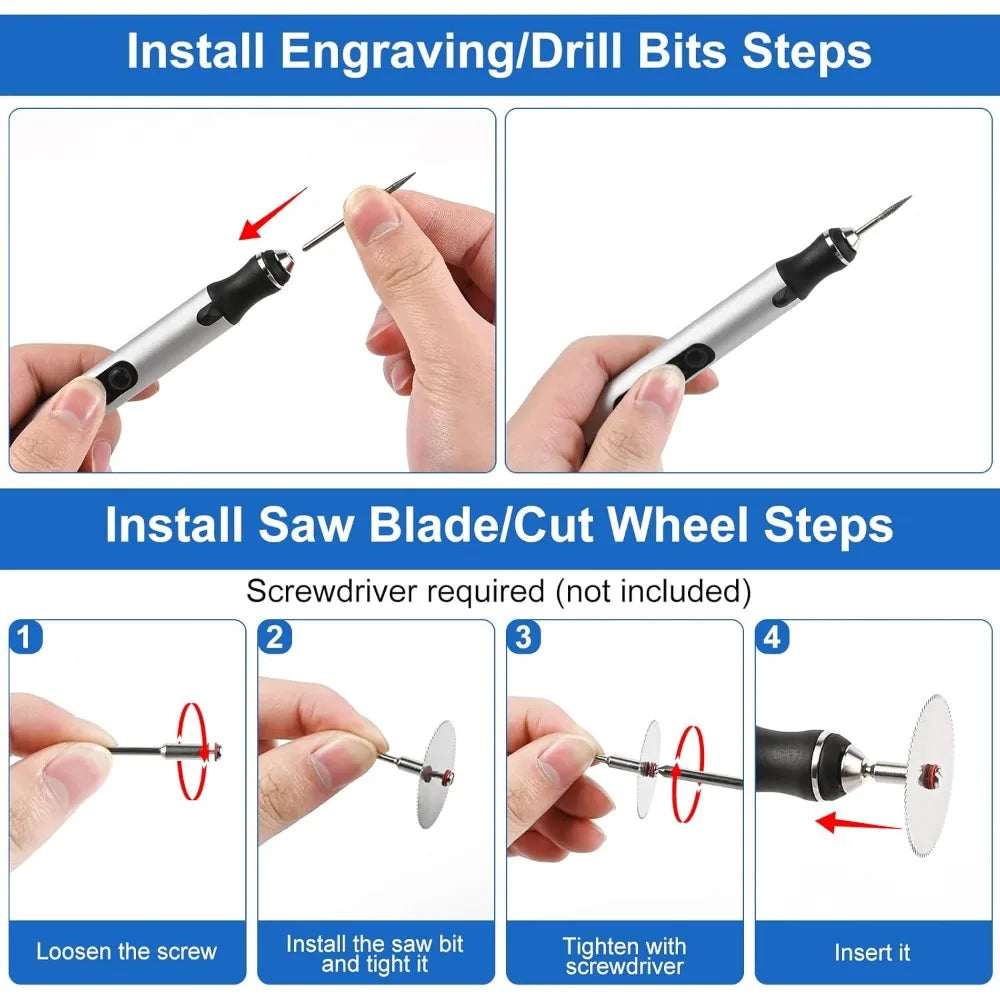 Install Engraving/Drill Bits Steps

Install Saw Blade/Cut Wheel Steps

Screwdriver required (not included)

1

Loosen the screw

2

Install the saw bit and tight it

3

Tighten with screwdriver

4

Insert it