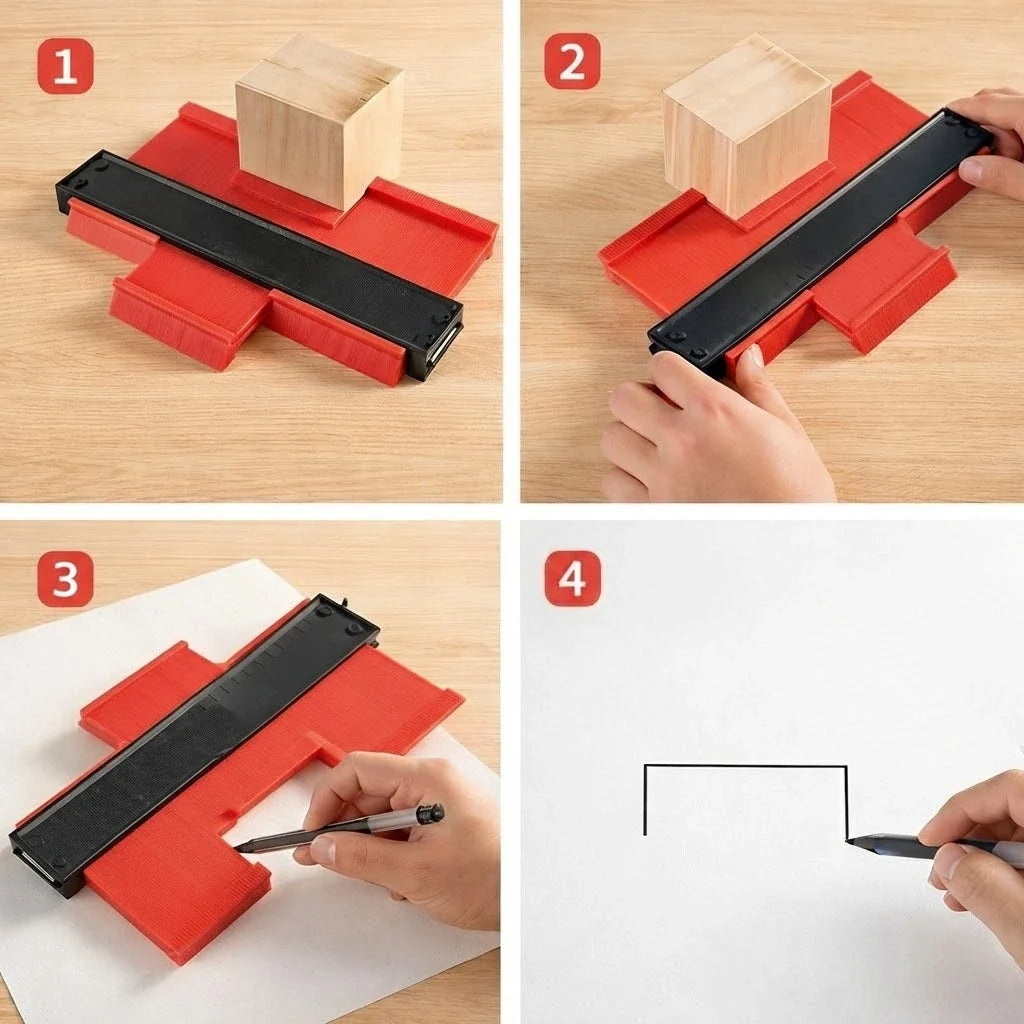 1

2

3

4